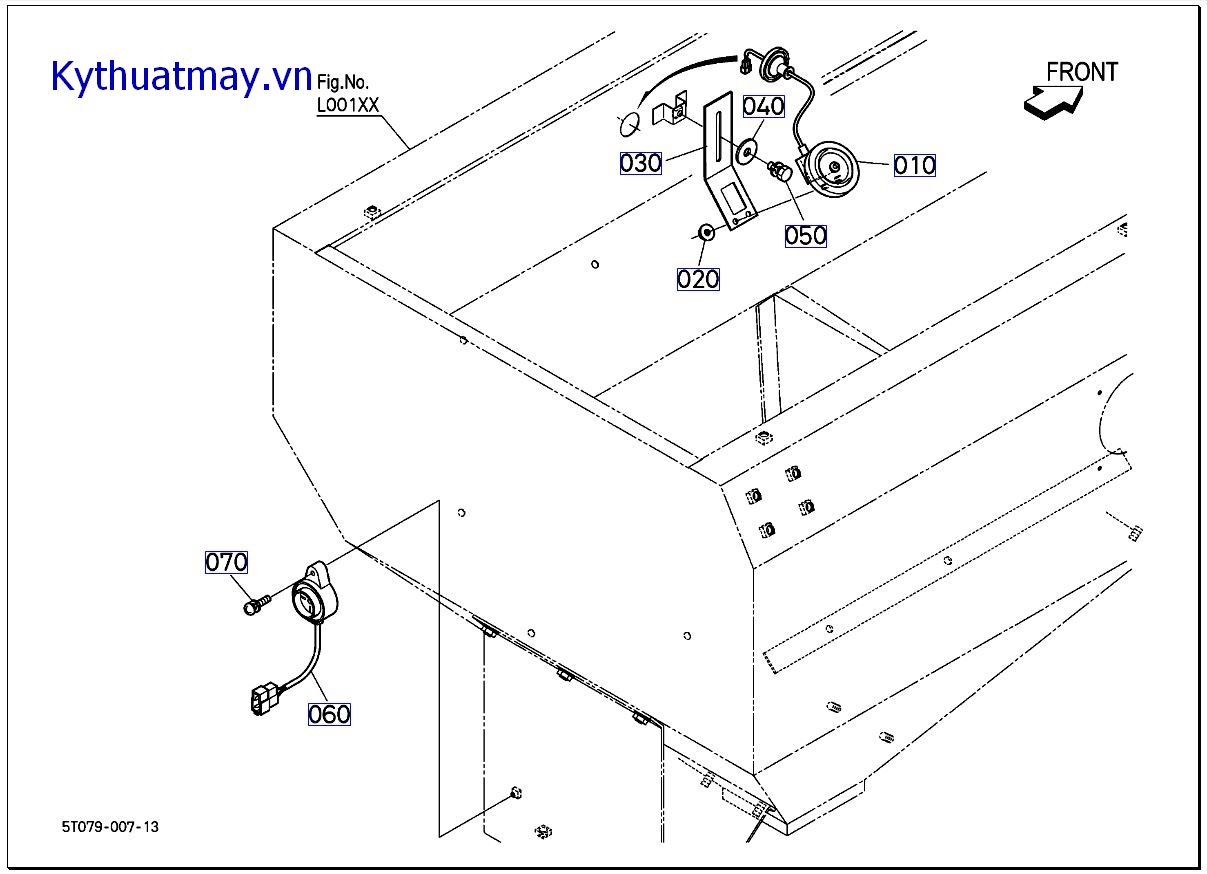 Kythuatmay.vn Fig.No. L001XX

FRONT

040
030
010
050
020
070
060

5T079-007-13